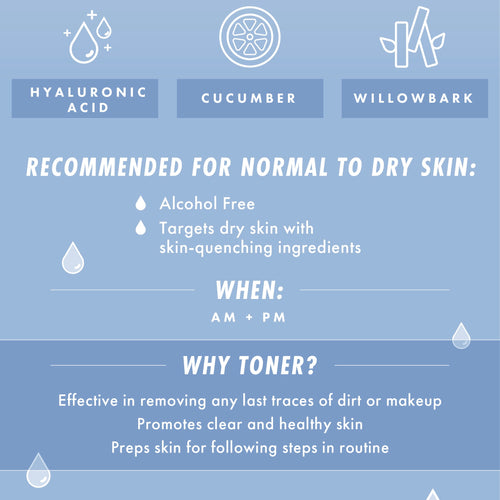 HYALURONIC ACID

CUCUMBER

WILLOWBARK

RECOMMENDED FOR NORMAL TO DRY SKIN:

Alcohol Free

Targets dry skin with skin-quenching ingredients

WHEN:

AM + PM

WHY TONER?

Effective in removing any last traces of dirt or makeup

Promotes clear and healthy skin

Preps skin for following steps in routine