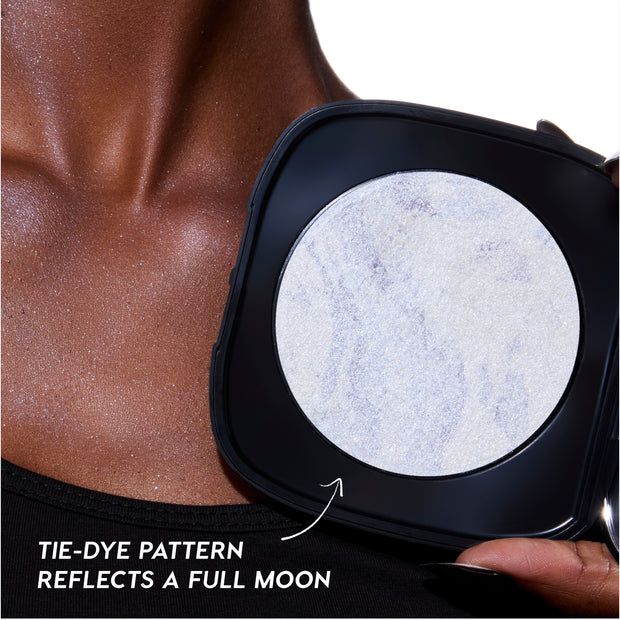 TIE-DYE PATTERN
REFLECTS A FULL MOON