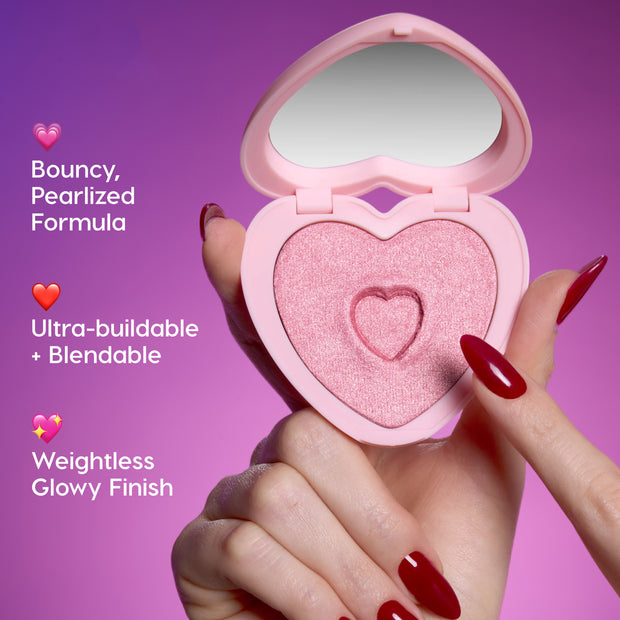 Bouncy, Pearlized Formula

Ultra-buildable + Blendable

Weightless Glowy Finish