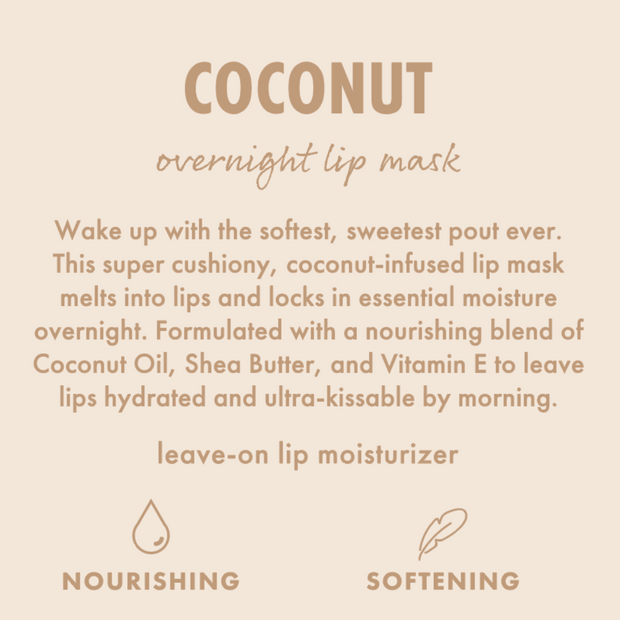 COCONUT

overnight lip mask

Wake up with the softest, sweetest pout ever. This super cushiony, coconut-infused lip mask melts into lips and locks in essential moisture overnight. Formulated with a nourishing blend of Coconut Oil, Shea Butter, and Vitamin E to leave lips hydrated and ultra-kissable by morning.

leave-on lip moisturizer

NOURISHING

SOFTENING