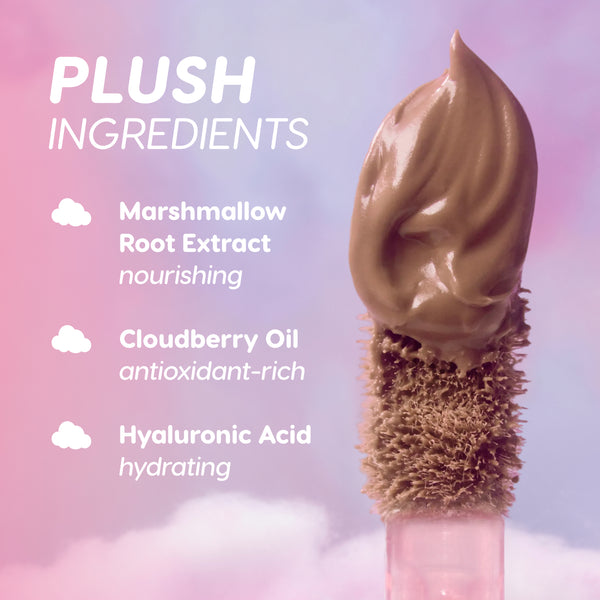 PLUSH
INGREDIENTS

Marshmallow Root Extract
nourishing

Cloudberry Oil
antioxidant-rich

Hyaluronic Acid
hydrating